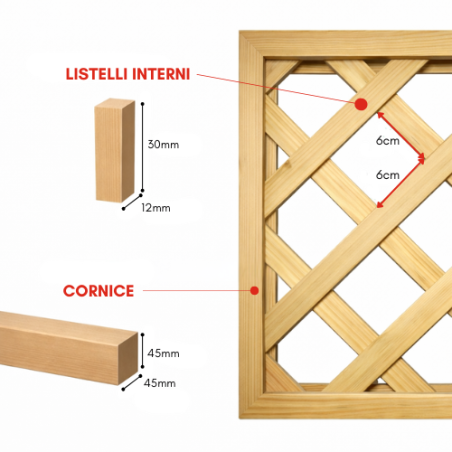 LISTELLI INTERNI

30mm

12mm

6cm

6cm

CORNICE

45mm

45mm