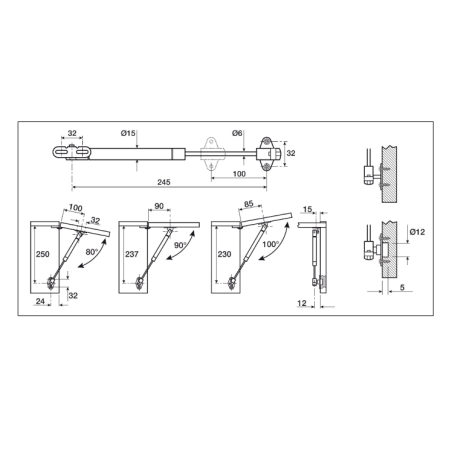 32
Ø15
Ø6
32
100
245

100
32
250
80°
24
32

90
237
90°

85
230
100°

15
12

Ø12
5